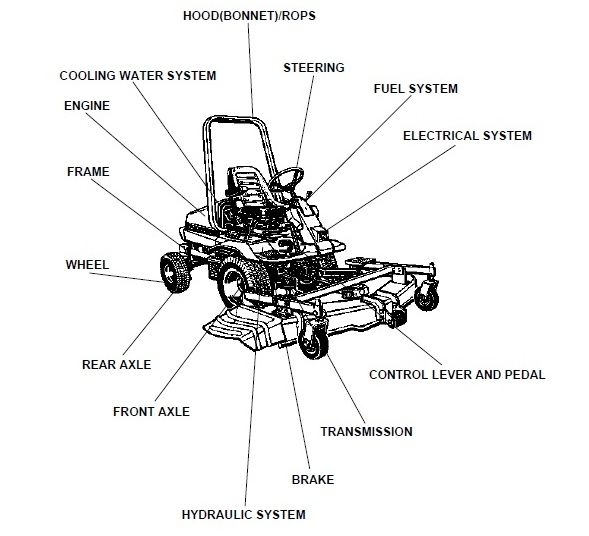 HOOD(BONNET)/ROPS
COOLING WATER SYSTEM
STEERING
FUEL SYSTEM
ENGINE
ELECTRICAL SYSTEM
FRAME
WHEEL
REAR AXLE
CONTROL LEVER AND PEDAL
FRONT AXLE
TRANSMISSION
BRAKE
HYDRAULIC SYSTEM